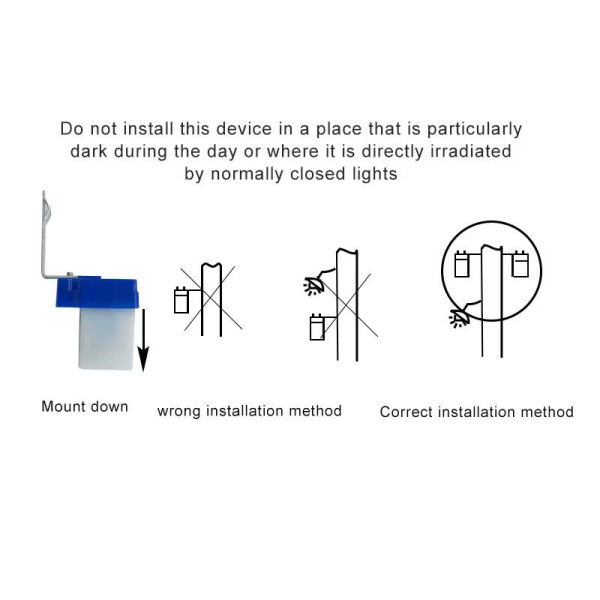 Do not install this device in a place that is particularly dark during the day or where it is directly irradiated by normally closed lights

Mount down

wrong installation method

Correct installation method